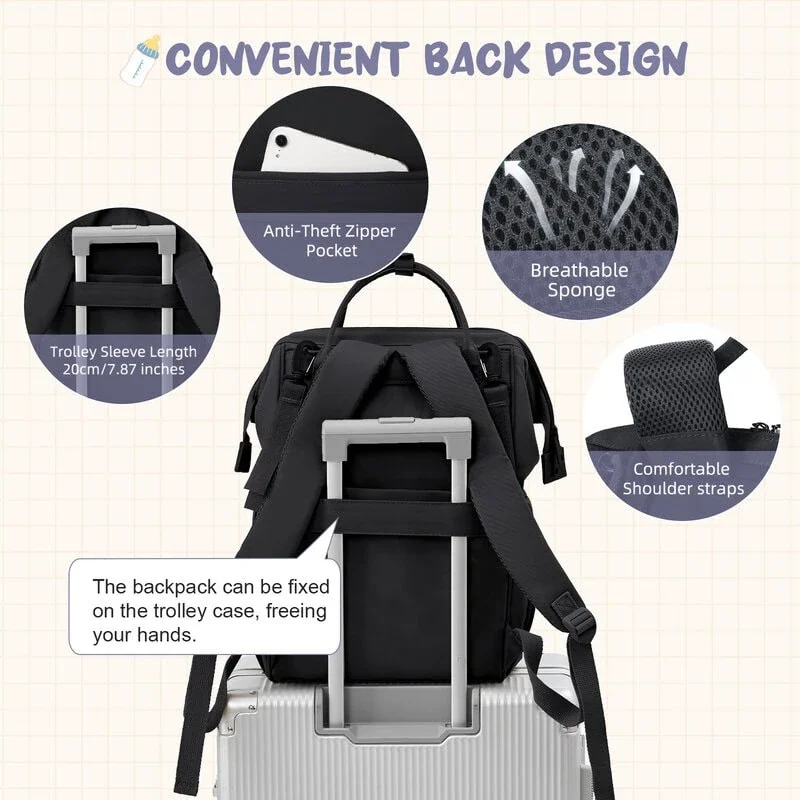 CONVENIENT BACK DESIGN

Anti-Theft Zipper Pocket

Breathable Sponge

Trolley Sleeve Length 20cm/7.87 inches

Comfortable Shoulder straps

The backpack can be fixed on the trolley case, freeing your hands.